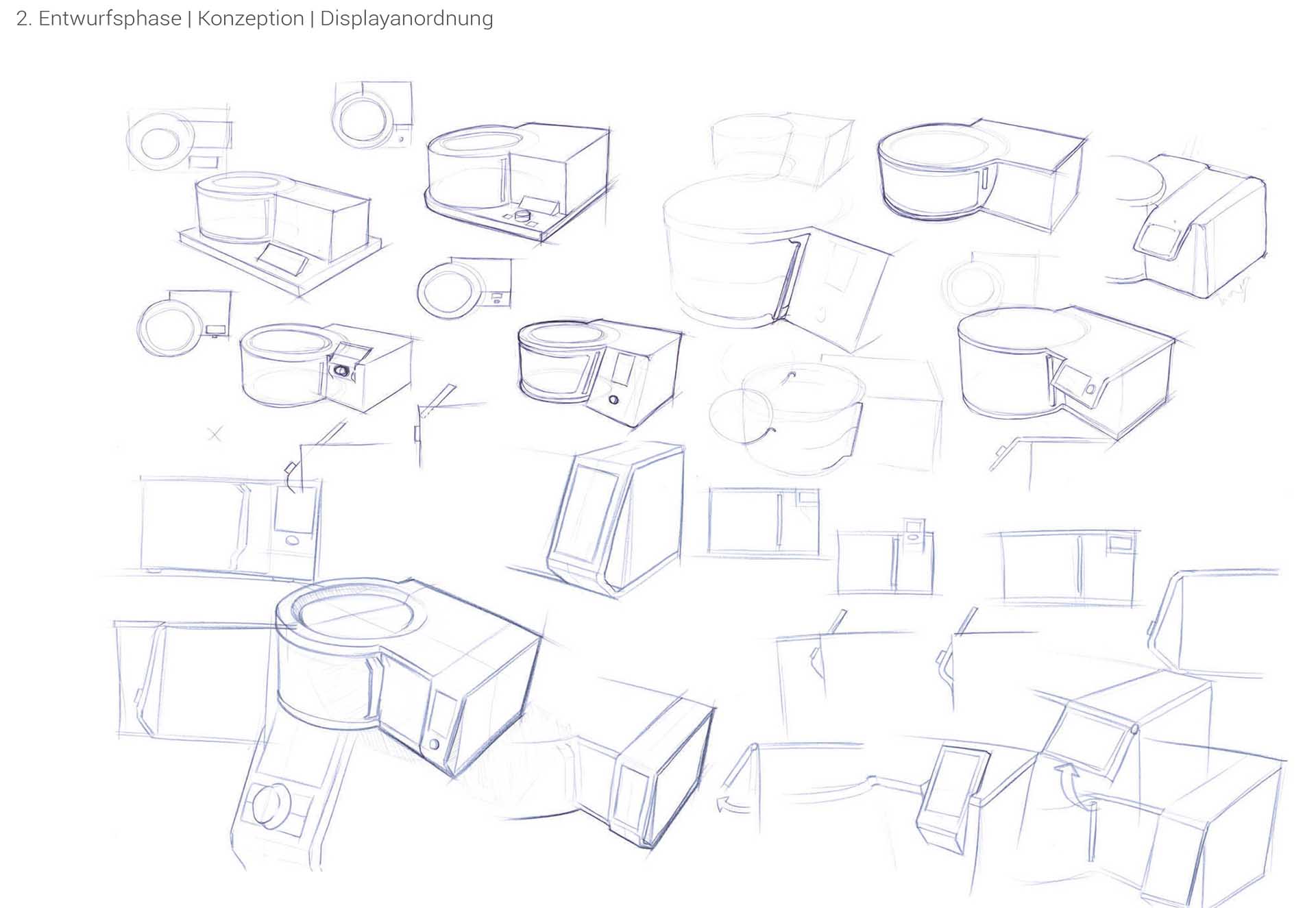 2. Entwurfsphase | Konzeption | Displayanordnung